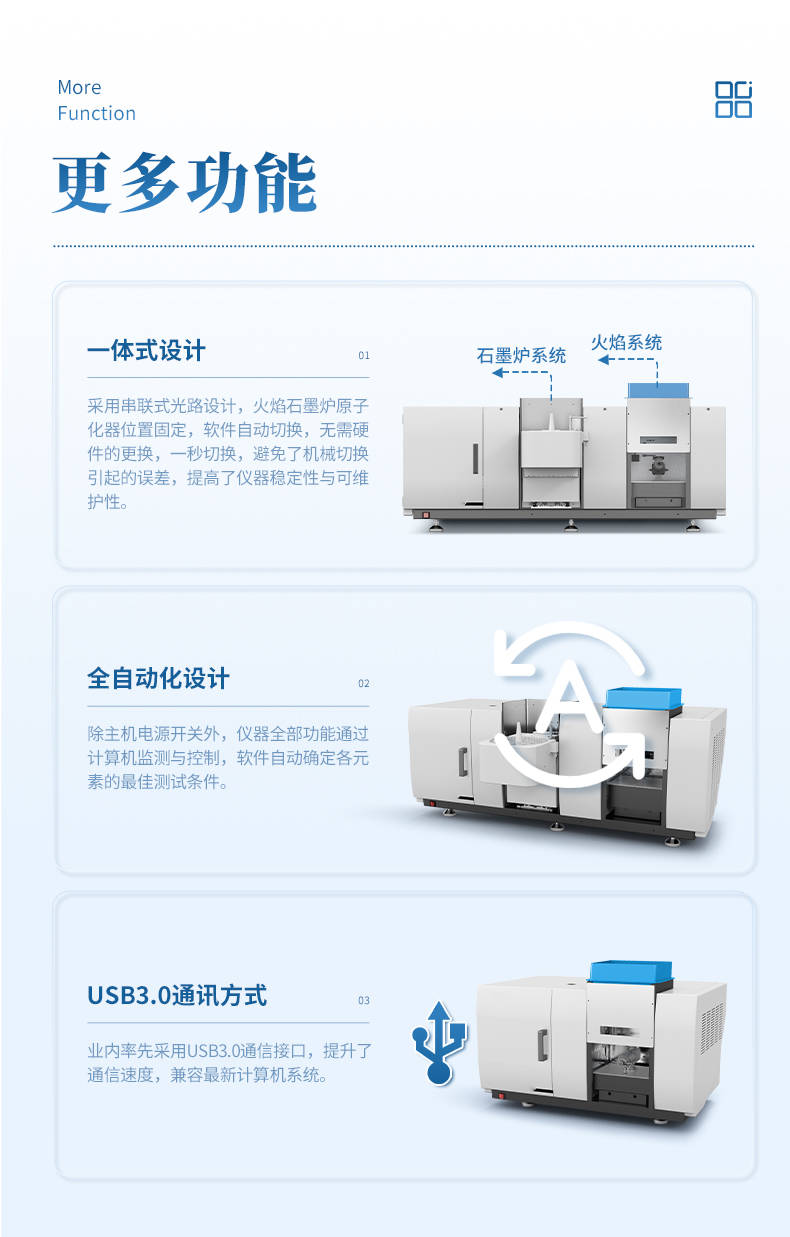 More
Function

更多功能

一体式设计

01

采用串联式光路设计，火焰石墨炉原子化器位置固定，软件自动切换，无需硬件的更换，一秒切换，避免了机械切换引起的误差，提高了仪器稳定性与可维护性。

石墨炉系统

火焰系统

全自动化设计

02

除主机电源开关外，仪器全部功能通过计算机监测与控制，软件自动确定各元素的最佳测试条件。

A

USB3.0通讯方式

03

业内率先采用USB3.0通信接口，提升了通信速度，兼容最新计算机系统。